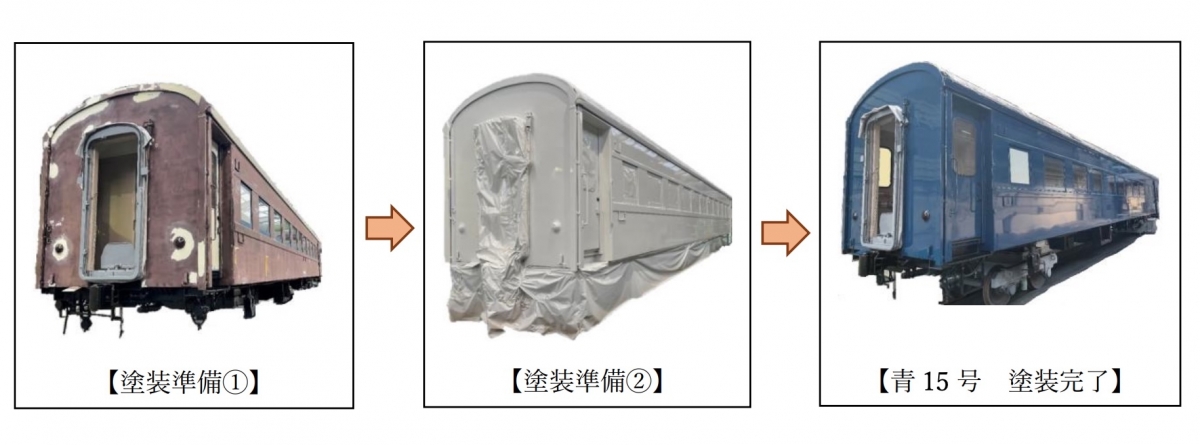 【塗装準備①】

【塗装準備②】

【青 15 号　塗装完了】